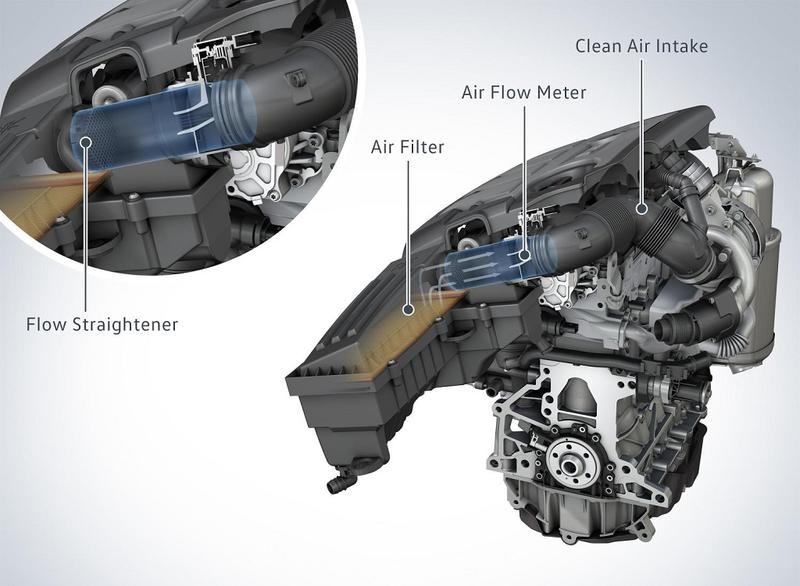 Clean Air Intake

Air Flow Meter

Air Filter

Flow Straightener