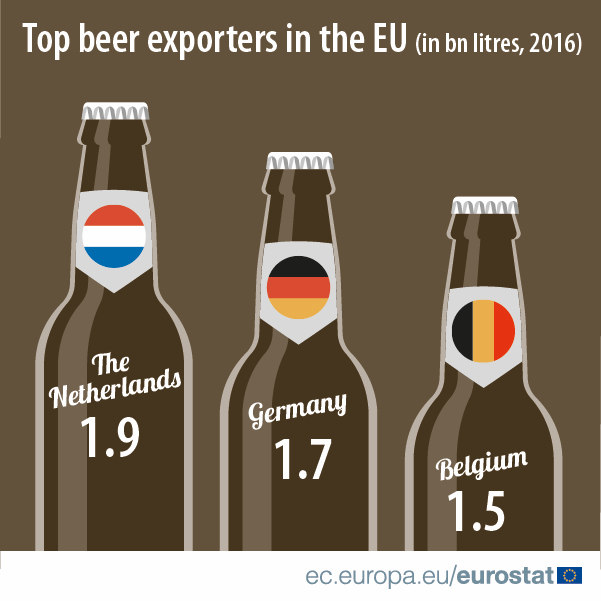 Top beer exporters in the EU (in bn litres, 2016)

The Netherlands
1.9

Germany
1.7

Belgium
1.5

ec.europa.eu/eurostat